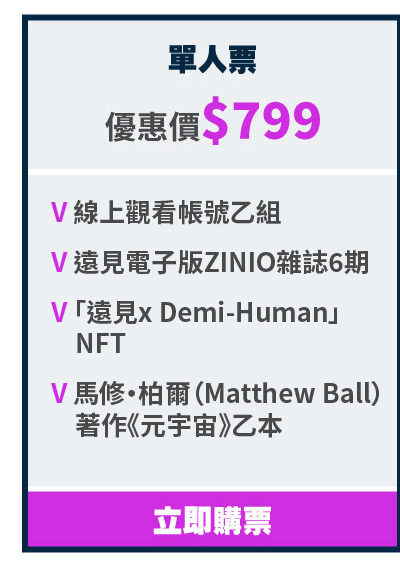 單人票

優惠價$799

V 線上觀看帳號乙組

V 遠見電子版ZINIO雜誌6期

V 「遠見x Demi-Human」NFT

V 馬修•柏爾(Matthew Ball)著作《元宇宙》乙本

立即購票